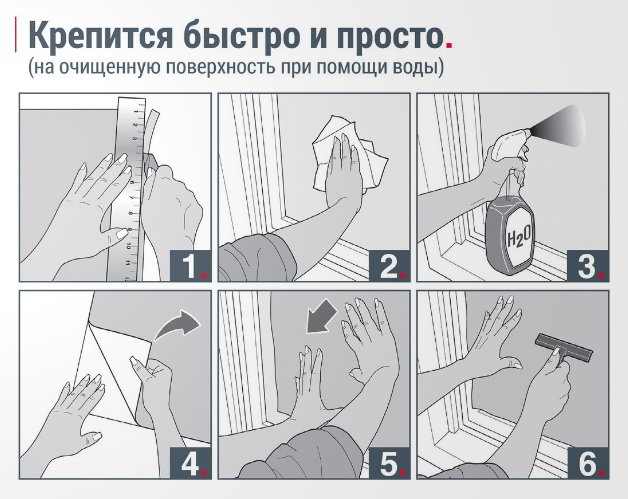 Крепится быстро и просто.
(на очищенную поверхность при помощи воды)

1.

2.

$H_2O$

3.

4.

5.

6.