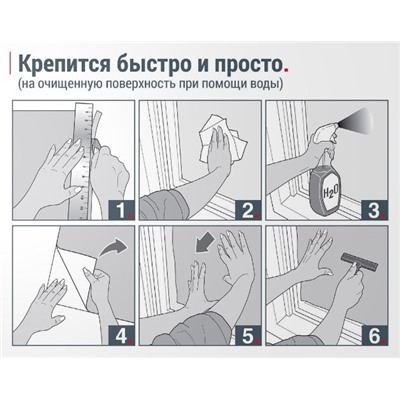 Крепится быстро и просто.
(на очищенную поверхность при помощи воды)

1.

2.

$H_2O$

3.

4.

5.

6.