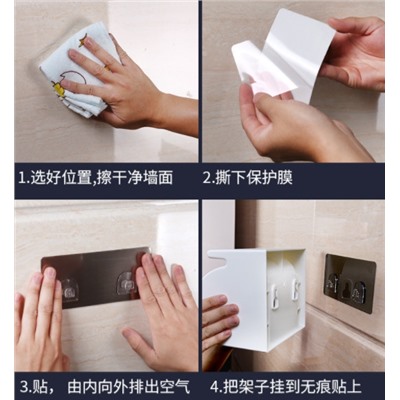 1.选好位置,擦干净墙面

2.撕下保护膜

3.贴， 由内向外排出空气

4.把架子挂到无痕贴上