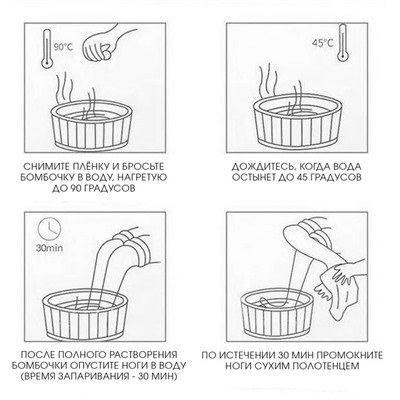 90°C

СНИМИТЕ ПЛЁНКУ И БРОСЬТЕ БОМБОЧКУ В ВОДУ, НАГРЕТУЮ ДО 90 ГРАДУСОВ

45°C

ДОЖДИТЕСЬ, КОГДА ВОДА ОСТЫНЕТ ДО 45 ГРАДУСОВ

30min

ПОСЛЕ ПОЛНОГО РАСТВОРЕНИЯ БОМБОЧКИ ОПУСТИТЕ НОГИ В ВОДУ (ВРЕМЯ ЗАПАРИВАНИЯ - 30 МИН)

ПО ИСТЕЧЕНИИ 30 МИН ПРОМОКНИТЕ НОГИ СУХИМ ПОЛОТЕНЦЕМ