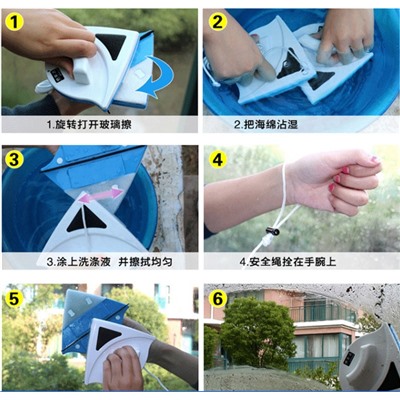 1

1.旋转打开玻璃擦

2

2.把海绵沾湿

3

3.涂上洗涤液 并擦拭均匀

4

4.安全绳拴在手腕上

5

6