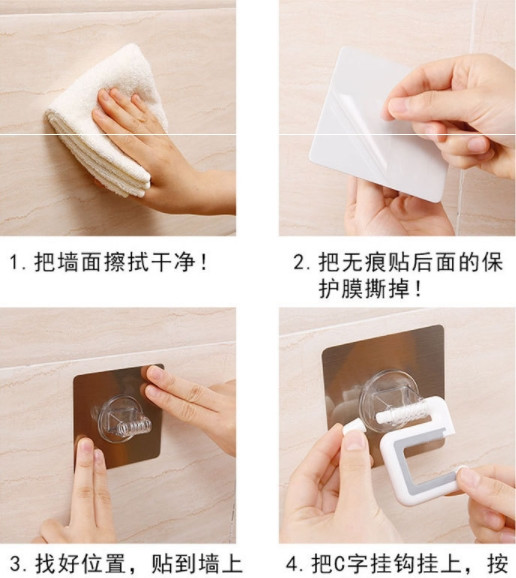 1. 把墙面擦拭干净！

2. 把无痕贴后面的保护膜撕掉！

3. 找好位置，贴到墙上

4. 把C字挂钩挂上，按