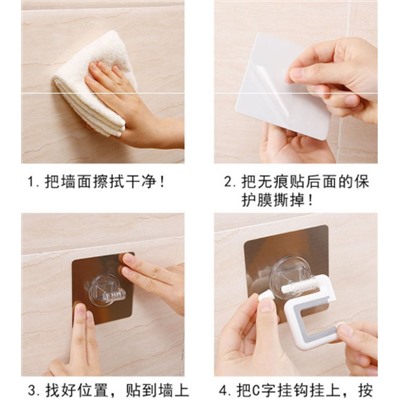 1. 把墙面擦拭干净！

2. 把无痕贴后面的保护膜撕掉！

3. 找好位置，贴到墙上

4. 把C字挂钩挂上，按