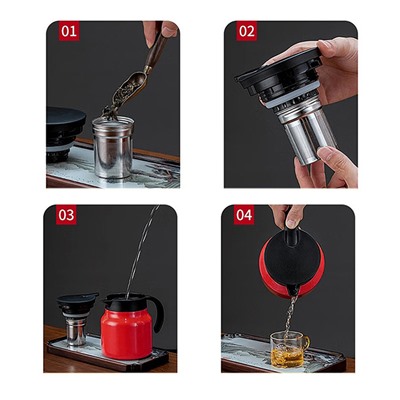 01

02

03

04