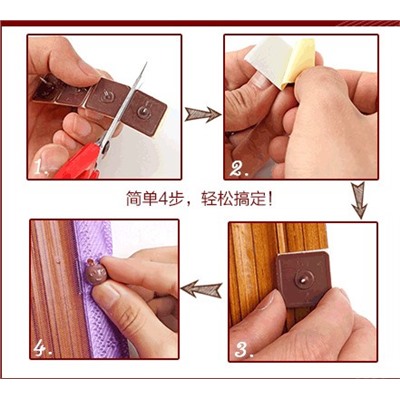 1.

2.

简单4步，轻松搞定!

4.

3.