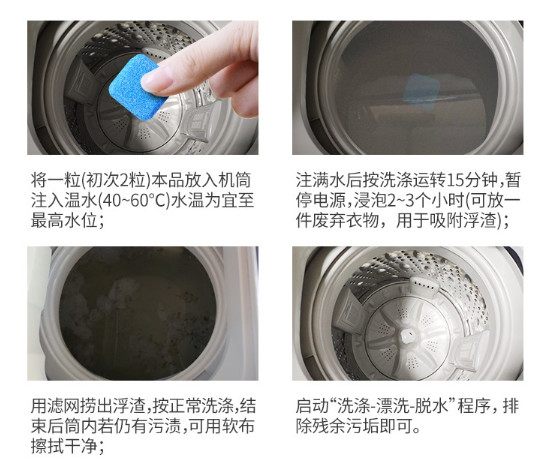 将一粒(初次2粒)本品放入机筒注入温水(40~60°C)水温为宜至最高水位；

注满水后按洗涤运转15分钟,暂停电源,浸泡2~3个小时(可放一件废弃衣物，用于吸附浮渣)；

用滤网捞出浮渣,按正常洗涤,结束后筒内若仍有污渍,可用软布擦拭干净；

启动“洗涤-漂洗-脱水”程序，排除残余污垢即可。