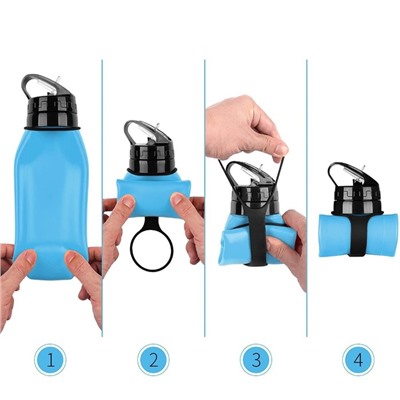 1

2

3

4