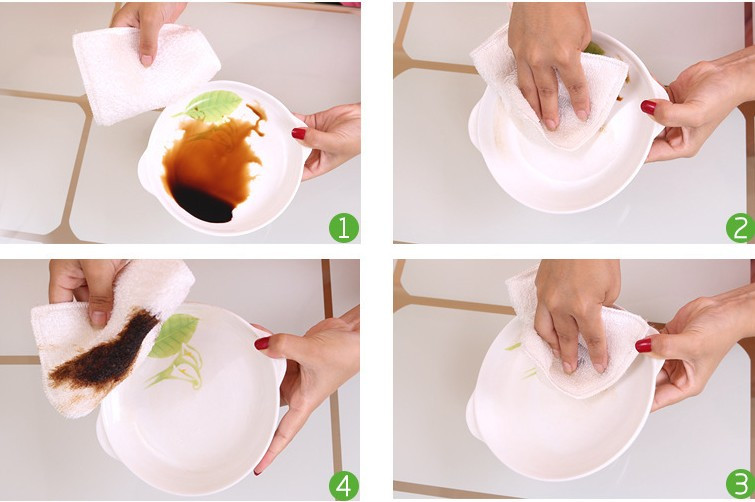 1
2
4
3