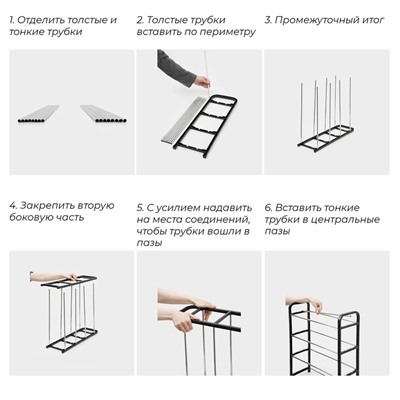 1. Отделить толстые и тонкие трубки

2. Толстые трубки вставить по периметру

3. Промежуточный итог

4. Закрепить вторую боковую часть

5. С усилием надавить на места соединений, чтобы трубки вошли в пазы

6. Вставить тонкие трубки в центральные пазы