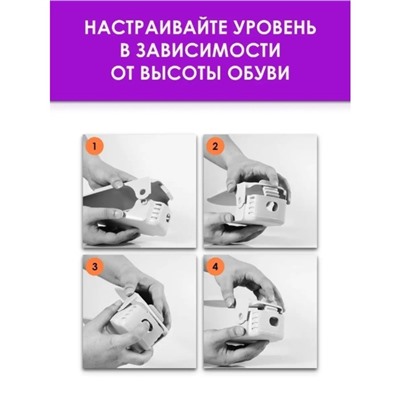 НАСТРАИВАЙТЕ УРОВЕНЬ В ЗАВИСИМОСТИ ОТ ВЫСОТЫ ОБУВИ

1

2

3

4