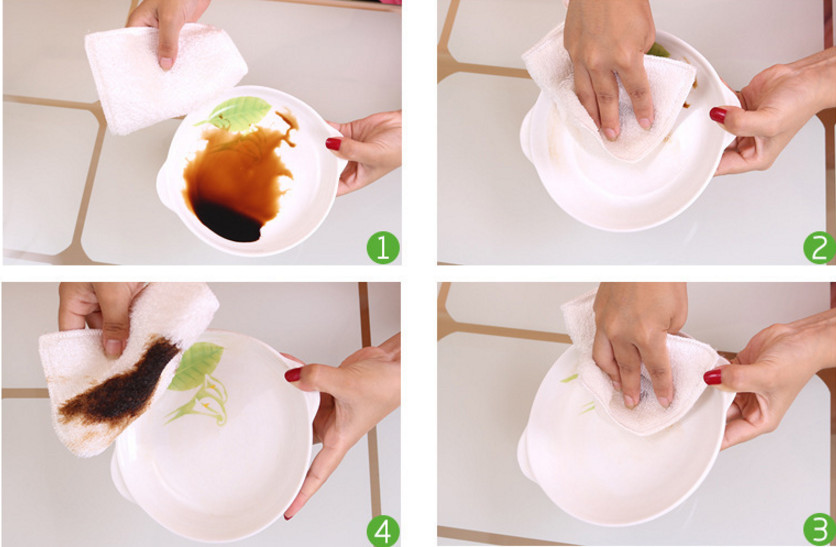 1

2

4

3