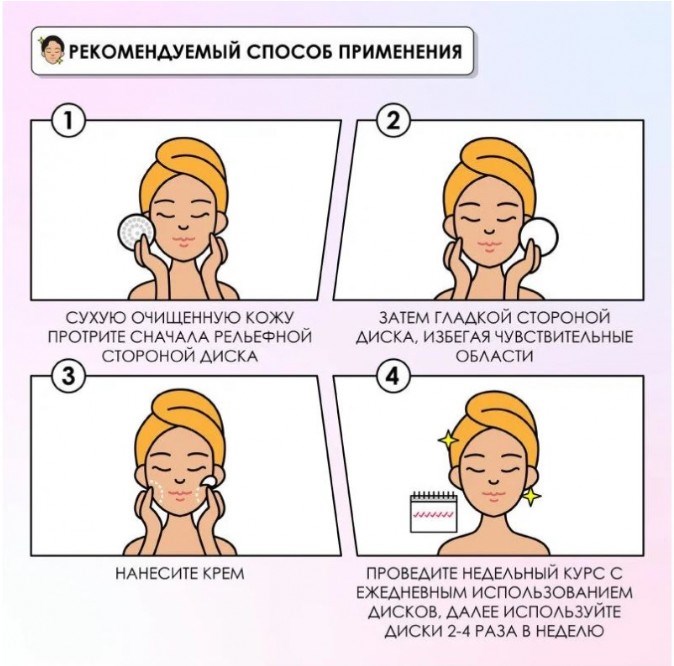 РЕКОМЕНДУЕМЫЙ СПОСОБ ПРИМЕНЕНИЯ

1

СУХУЮ ОЧИЩЕННУЮ КОЖУ ПРОТРИТЕ СНАЧАЛА РЕЛЬЕФНОЙ СТОРОНОЙ ДИСКА

2

ЗАТЕМ ГЛАДКОЙ СТОРОНОЙ ДИСКА, ИЗБЕГАЯ ЧУВСТВИТЕЛЬНЫЕ ОБЛАСТИ

3

НАНЕСИТЕ КРЕМ

4

ПРОВЕДИТЕ НЕДЕЛЬНЫЙ КУРС С ЕЖЕДНЕВНЫМ ИСПОЛЬЗОВАНИЕМ ДИСКОВ, ДАЛЕЕ ИСПОЛЬЗУЙТЕ ДИСКИ 2-4 РАЗА В НЕДЕЛЮ