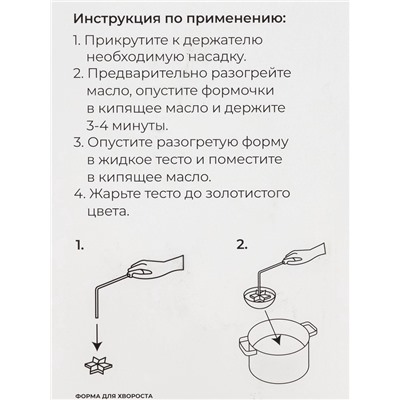 Инструкция по применению:

1. Прикрутите к держателю необходимую насадку.
2. Предварительно разогрейте масло, опустите формочки в кипящее масло и держите 3-4 минуты.
3. Опустите разогретую форму в жидкое тесто и поместите в кипящее масло.
4. Жарьте тесто до золотистого цвета.

1.

2.

ФОРМА ДЛЯ ХВОРОСТА