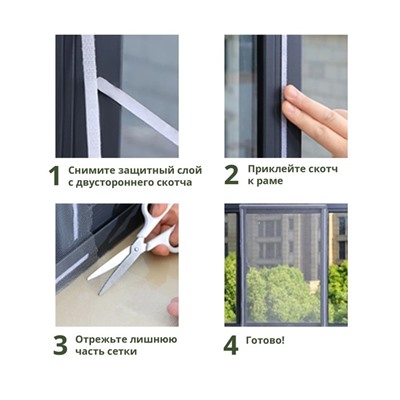 1 Снимите защитный слой с двустороннего скотча

2 Приклейте скотч к раме

3 Отрежьте лишнюю часть сетки

4 Готово!