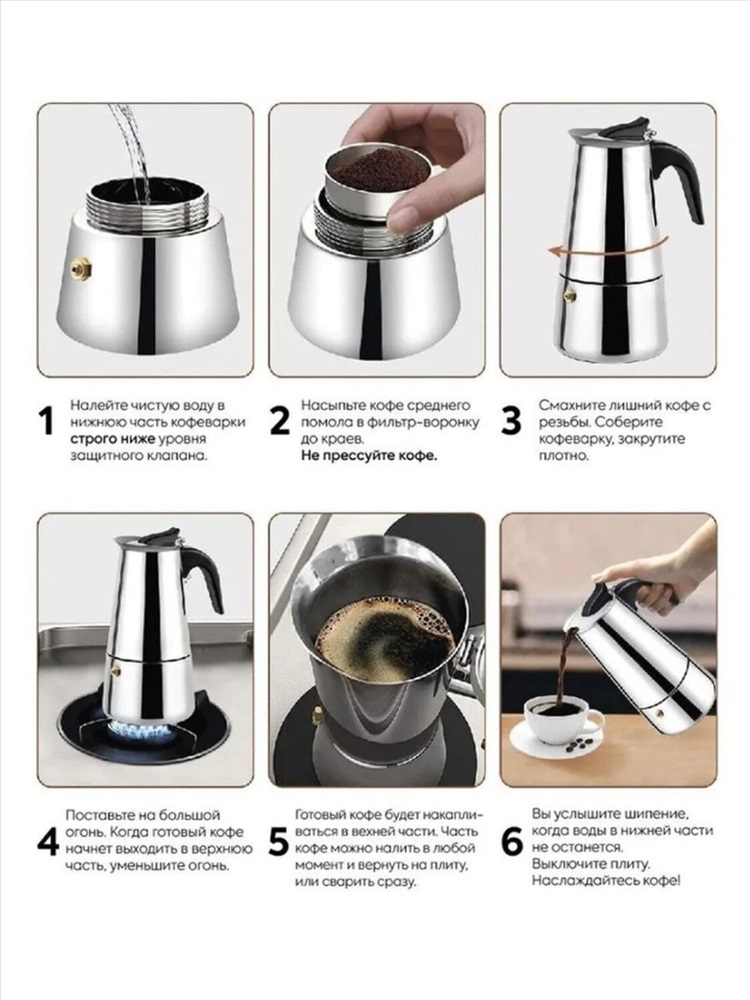 1 Налейте чистую воду в нижнюю часть кофеварки строго ниже уровня защитного клапана.

2 Насыпьте кофе среднего помола в фильтр-воронку до краев. Не прессуйте кофе.

3 Смахните лишний кофе с резьбы. Соберите кофеварку, закрутите плотно.

4 Поставьте на большой огонь. Когда готовый кофе начнет выходить в верхнюю часть, уменьшите огонь.

5 Готовый кофе будет накапливаться в вехней части. Часть кофе можно налить в любой момент и вернуть на плиту, или сварить сразу.

6 Вы услышите шипение, когда воды в нижней части не останется. Выключите плиту. Наслаждайтесь кофе!