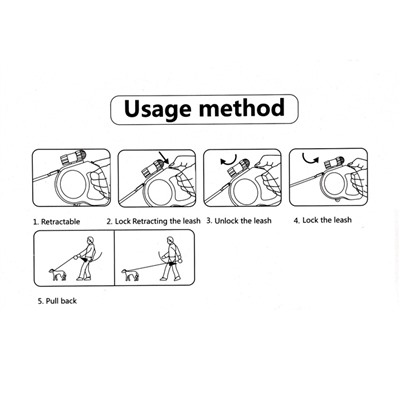 Usage method

1. Retractable

2. Lock Retracting the leash

3. Unlock the leash

4. Lock the leash

5. Pull back