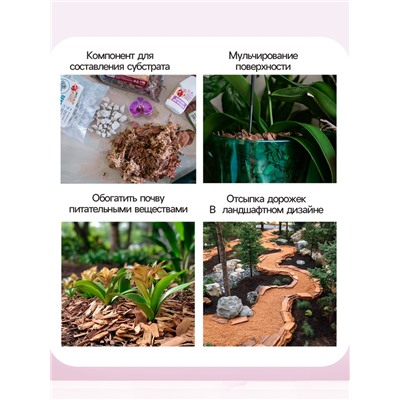 Компонент для составления субстрата

Мульчирование поверхности

Обогатить почву питательными веществами

Отсыпка дорожек В ландшафтном дизайне